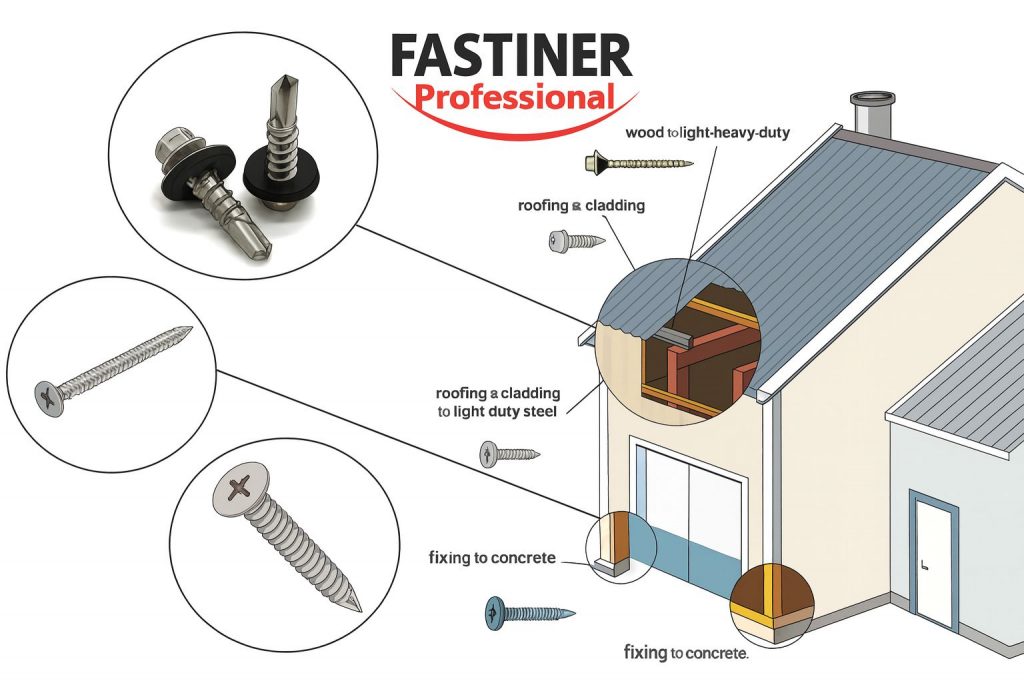 FASTINER
Professional

wood to light-heavy-duty

roofing & cladding

roofing & cladding
to light duty steel

fixing to concrete

fixing to concrete.