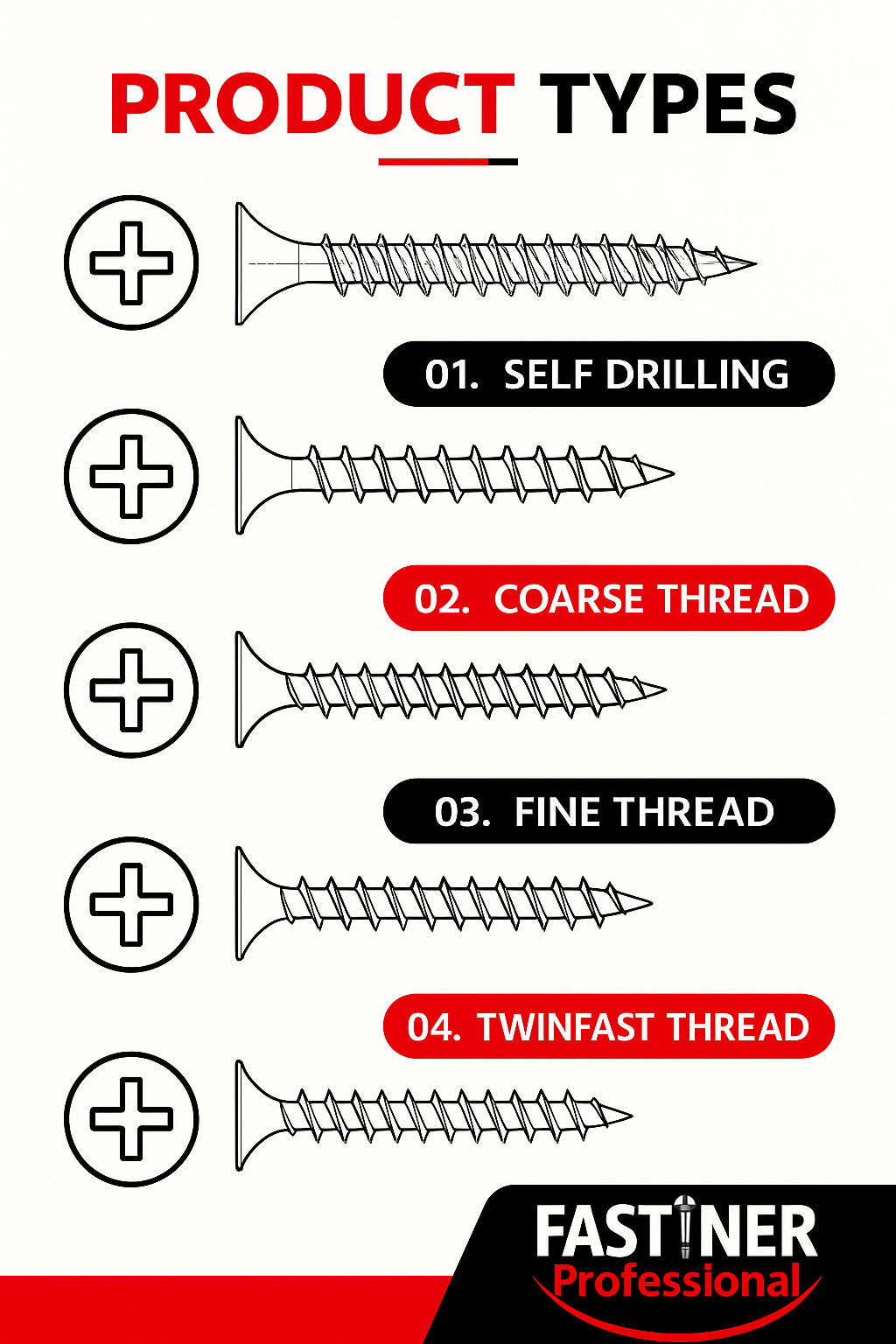 PRODUCT TYPES

01. SELF DRILLING

02. COARSE THREAD

03. FINE THREAD

04. TWINFAST THREAD

FASTINER
Professional